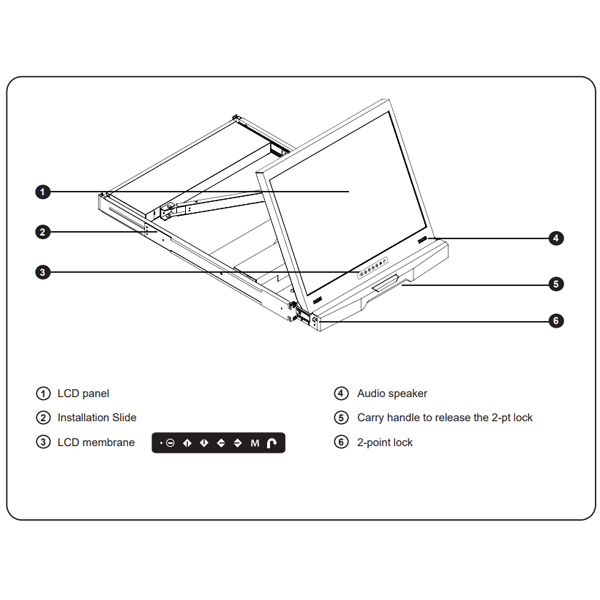 1
2
3
4
5
6

① LCD panel
② Installation Slide
③ LCD membrane M

④ Audio speaker
⑤ Carry handle to release the 2-pt lock
⑥ 2-point lock